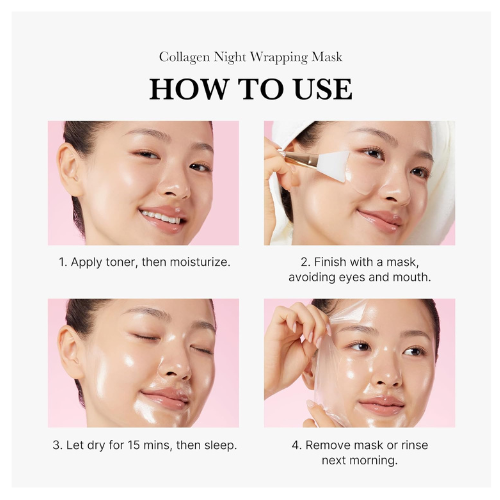 Collagen Night Wrapping Mask

HOW TO USE

1. Apply toner, then moisturize.

2. Finish with a mask, avoiding eyes and mouth.

3. Let dry for 15 mins, then sleep.

4. Remove mask or rinse next morning.