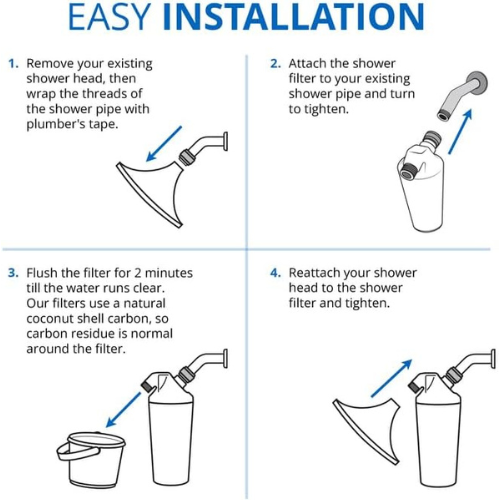 EASY INSTALLATION

1. Remove your existing shower head, then wrap the threads of the shower pipe with plumber's tape.

2. Attach the shower filter to your existing shower pipe and turn to tighten.

3. Flush the filter for 2 minutes till the water runs clear. Our filters use a natural coconut shell carbon, so carbon residue is normal around the filter.

4. Reattach your shower head to the shower filter and tighten.