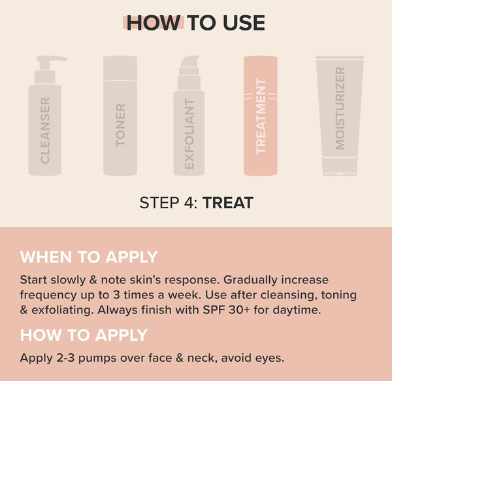 HOW TO USE

CLEANSER

TONER

EXFOLIANT

TREATMENT

MOISTURIZER

STEP 4: TREAT

WHEN TO APPLY

Start slowly & note skin's response. Gradually increase frequency up to 3 times a week. Use after cleansing, toning & exfoliating. Always finish with SPF 30+ for daytime.

HOW TO APPLY

Apply 2-3 pumps over face & neck, avoid eyes.